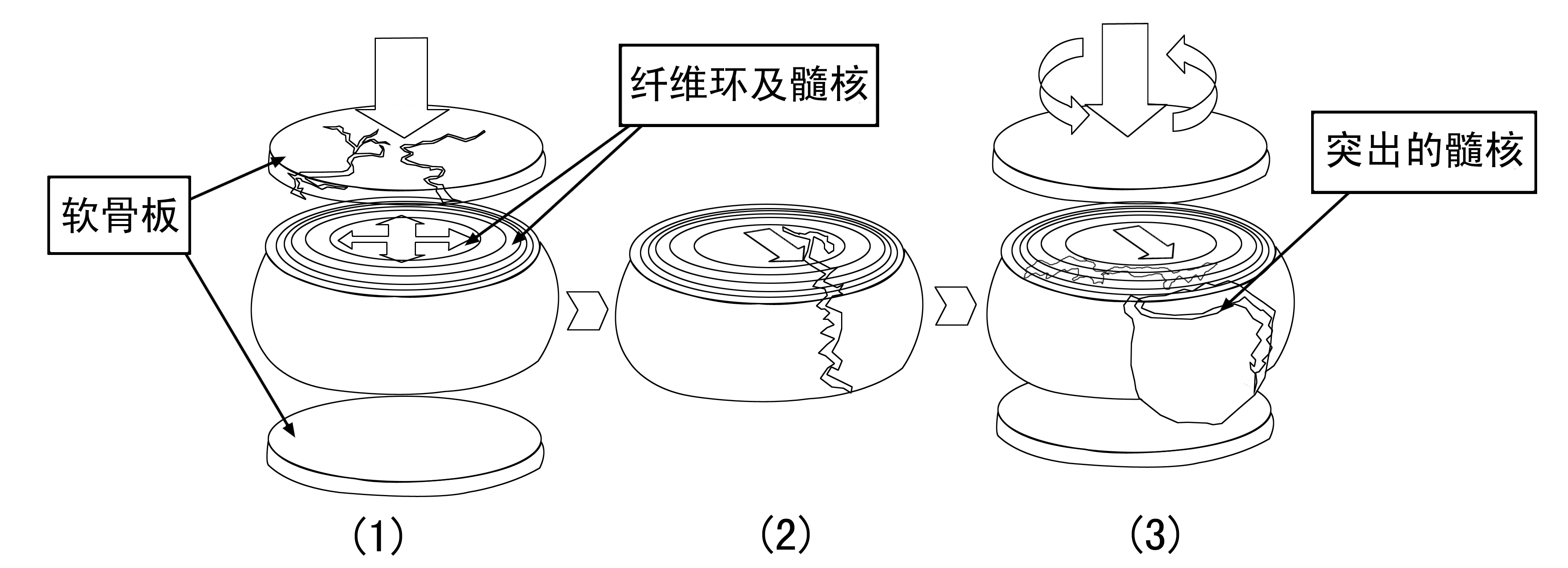 纤维环及髓核

软骨板

突出的髓核

(1)

(2)

(3)